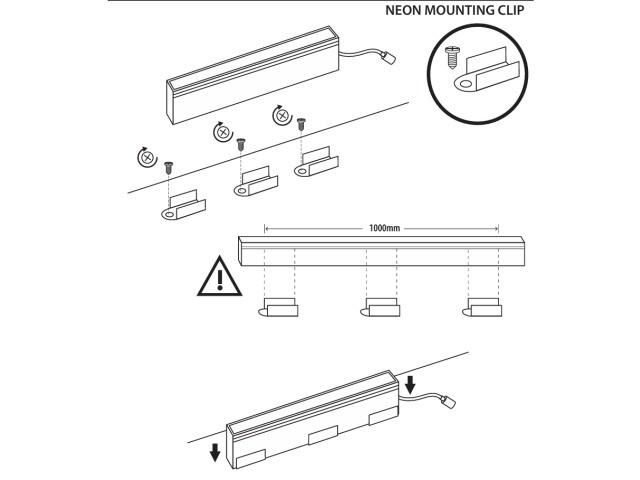 NEON MOUNTING CLIP

1000mm